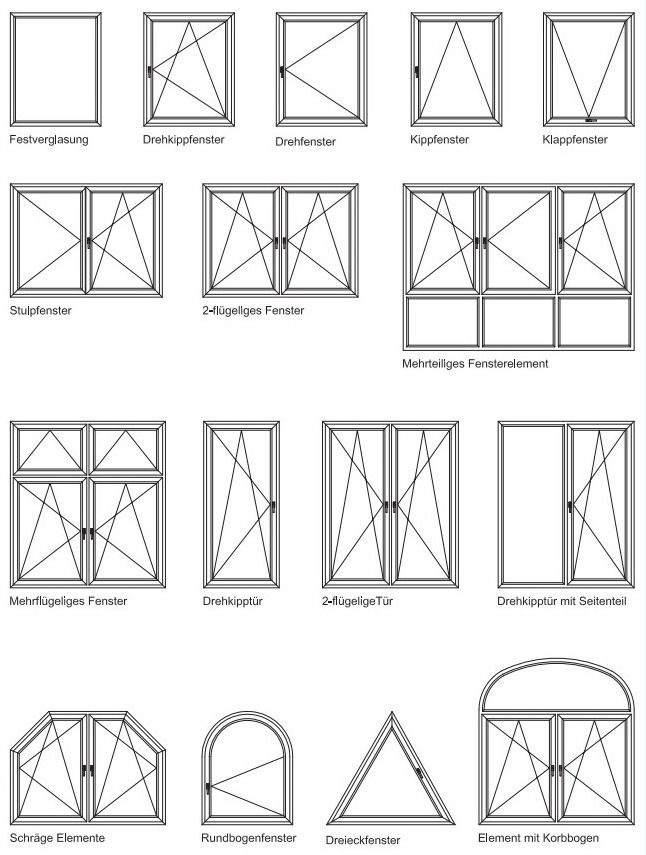 Festverglasung

Drehkippfenster

Drehfenster

Kippfenster

Klappfenster

Stulpfenster

2-flügeliges Fenster

Mehrteiliges Fensterelement

Mehrflügeliges Fenster

Drehkipptür

2-flügeligeTür

Drehkipptür mit Seitenteil

Schräge Elemente

Rundbogenfenster

Dreieckfenster

Element mit Korbbogen