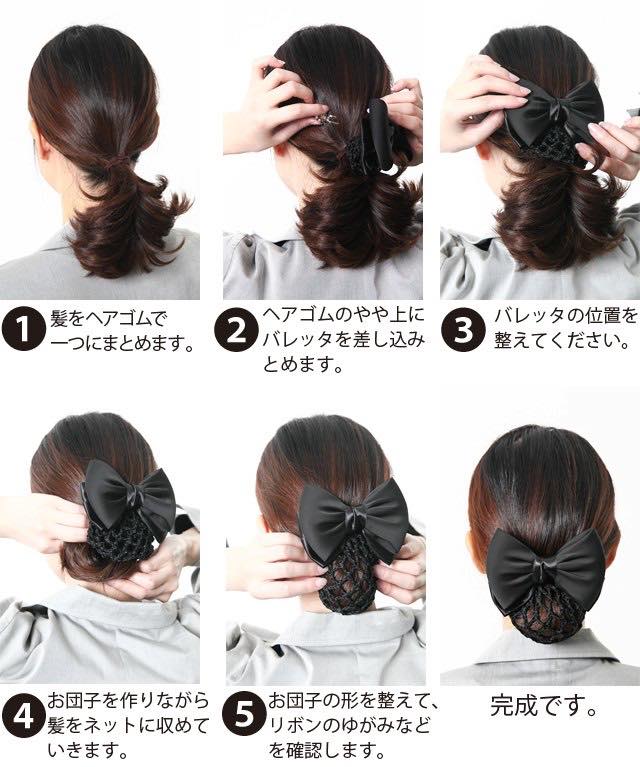 1 髪をヘアゴムで一つにまとめます。

2 ヘアゴムのやや上にバレッタを差し込みとめます。

3 バレッタの位置を整えてください。

4 お団子を作りながら髪をネットに収めていきます。

5 お団子の形を整えて、リボンのゆがみなどを確認します。

完成です。