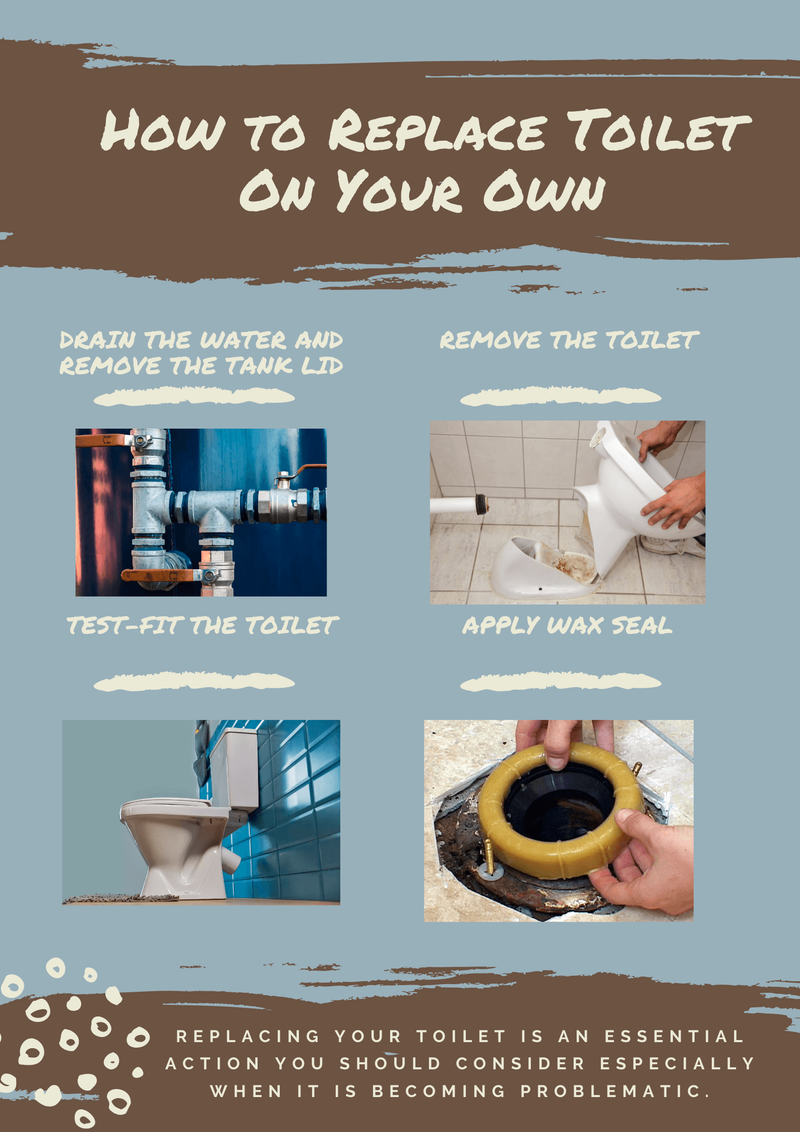 How to Replace Toilet On Your Own

DRAIN THE WATER AND REMOVE THE TANK LID

REMOVE THE TOILET

TEST-FIT THE TOILET

APPLY WAX SEAL

REPLACING YOUR TOILET IS AN ESSENTIAL ACTION YOU SHOULD CONSIDER ESPECIALLY WHEN IT IS BECOMING PROBLEMATIC.