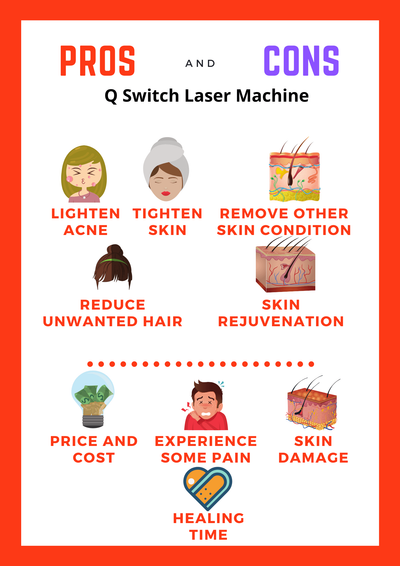 PROS AND CONS

Q Switch Laser Machine

LIGHTEN ACNE

TIGHTEN SKIN

REMOVE OTHER SKIN CONDITION

REDUCE UNWANTED HAIR

SKIN REJUVENATION

PRICE AND COST

EXPERIENCE SOME PAIN

SKIN DAMAGE

HEALING TIME