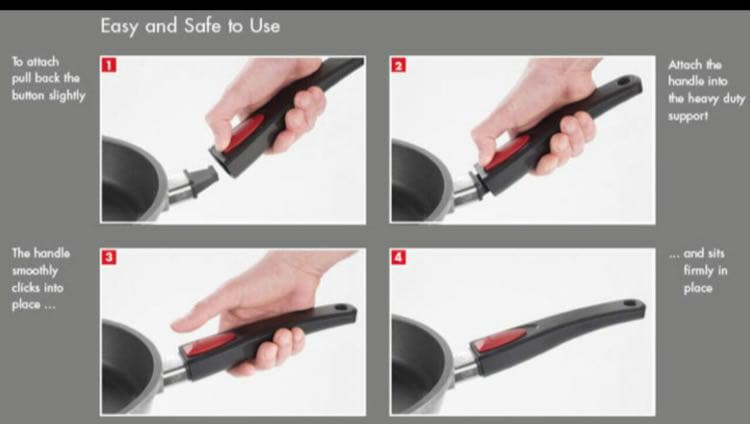 Easy and Safe to Use

To attach pull back the button slightly

1

2

Attach the handle into the heavy duty support

The handle smoothly clicks into place ...

3

4

... and sits firmly in place