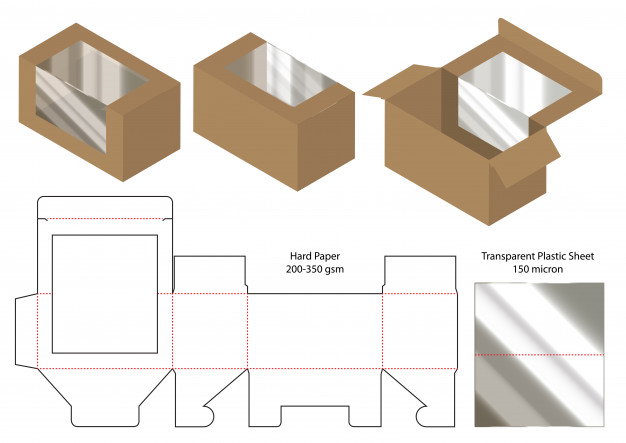 Hard Paper
200-350 gsm

Transparent Plastic Sheet
150 micron