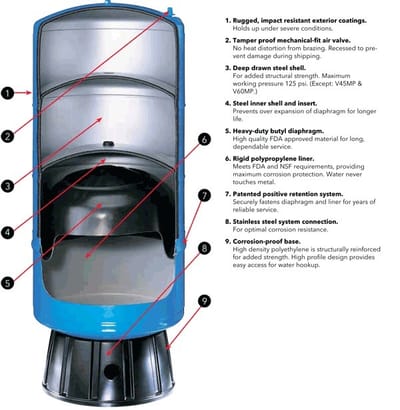 1

2

3

4

5

6

7

8

9

1. Rugged, impact resistant exterior coatings.
Holds up under severe conditions.

2. Tamper proof mechanical-fit air valve.
No heat distortion from brazing. Recessed to prevent damage during shipping.

3. Deep drawn steel shell.
For added structural strength. Maximum working pressure 125 psi. (Except: V45MP & V60MP.)

4. Steel inner shell and insert.
Prevents over expansion of diaphragm for longer life.

5. Heavy-duty butyl diaphragm.
High quality FDA approved material for long, dependable service.

6. Rigid polypropylene liner.
Meets FDA and NSF requirements, providing maximum corrosion protection. Water never touches metal.

7. Patented positive retention system.
Securely fastens diaphragm and liner for years of reliable service.

8. Stainless steel system connection.
For optimal corrosion resistance.

9. Corrosion-proof base.
High density polyethylene is structurally reinforced for added strength. High profile design provides easy access for water hookup.