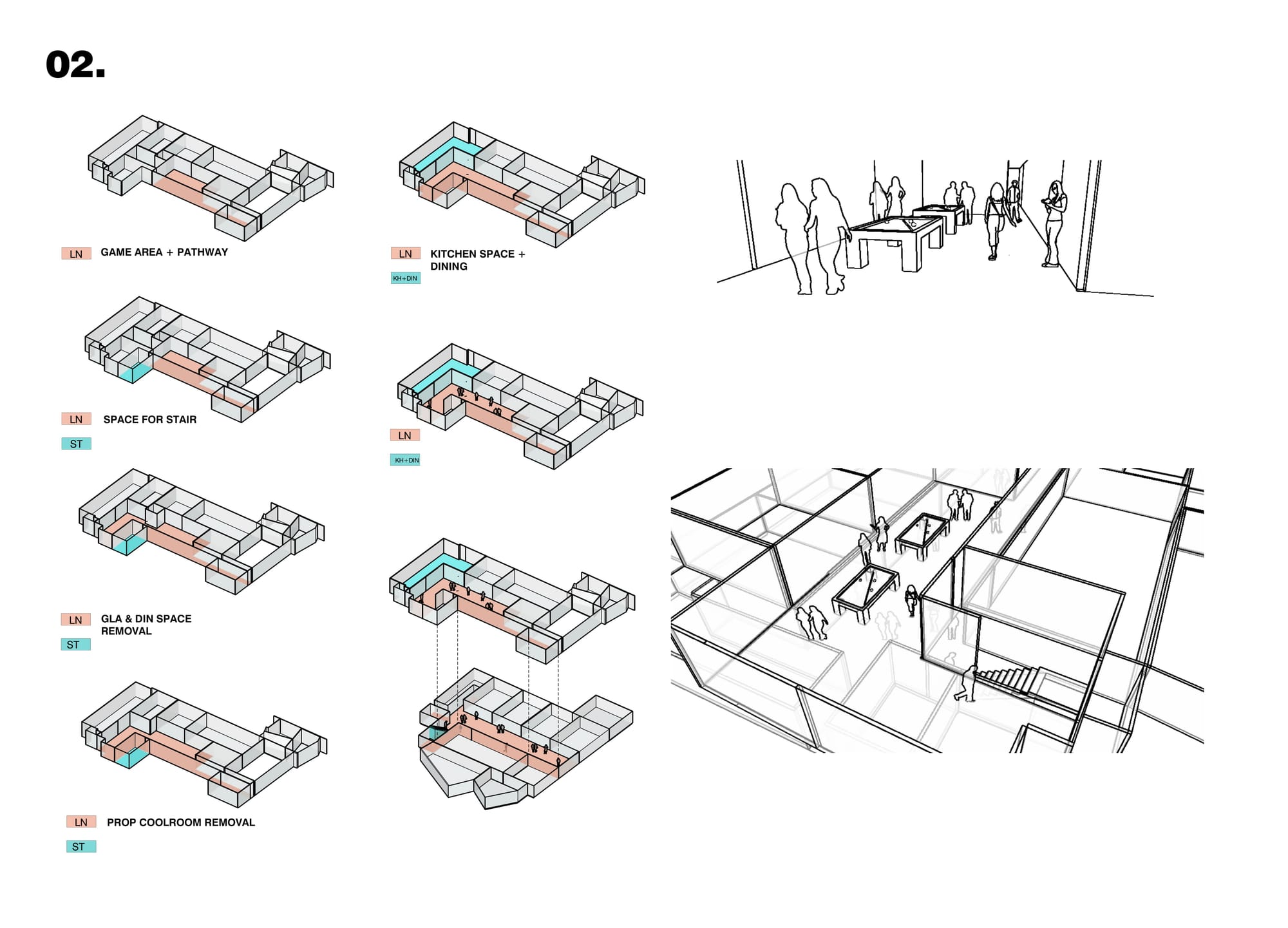 02.

LN GAME AREA + PATHWAY

LN SPACE FOR STAIR
ST

LN GLA & DIN SPACE REMOVAL
ST

LN PROP COOLROOM REMOVAL
ST

LN KITCHEN SPACE + DINING
KH+DIN

LN
KH+DIN