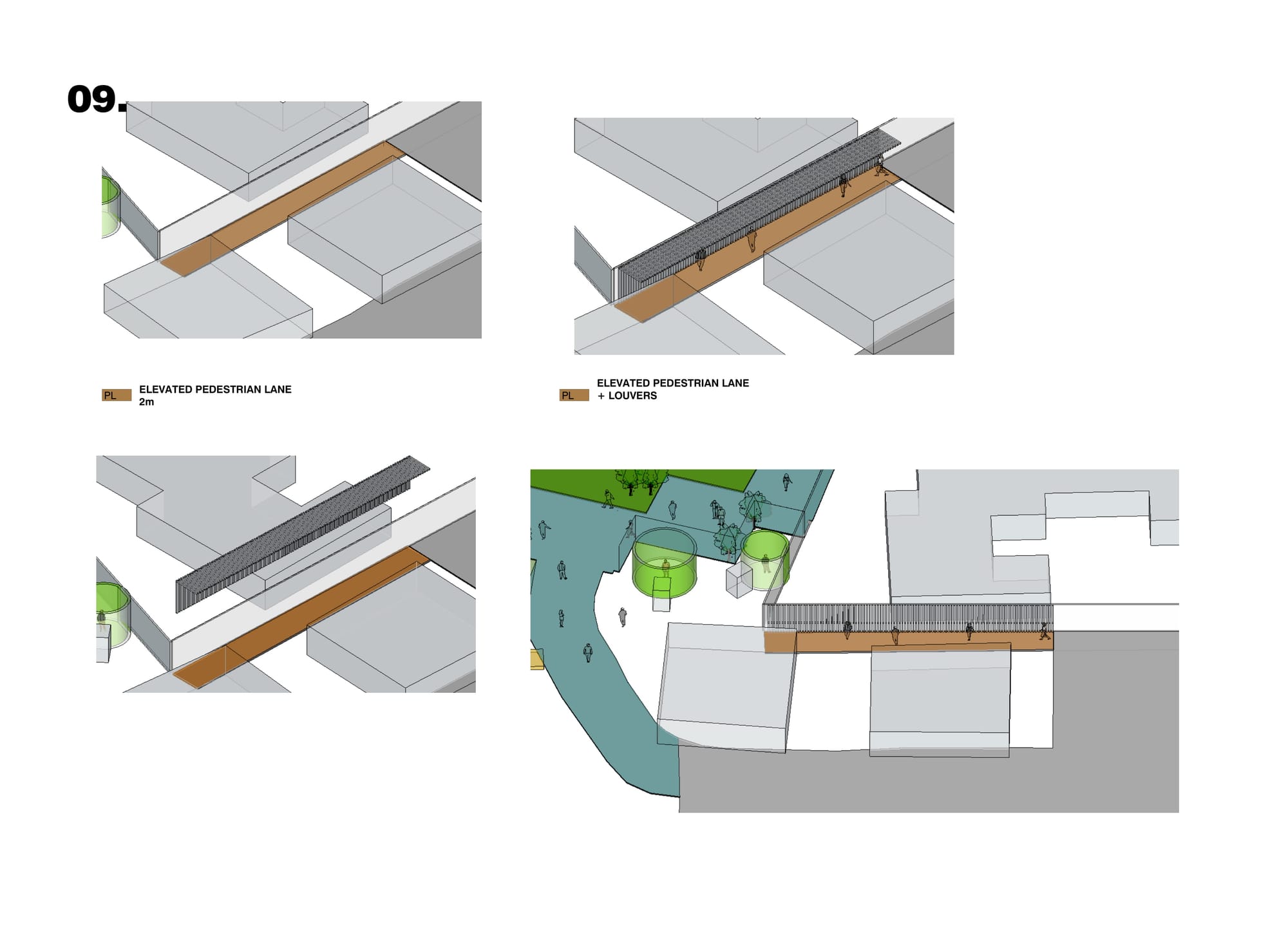 09.

PL ELEVATED PEDESTRIAN LANE 2m

PL ELEVATED PEDESTRIAN LANE + LOUVERS