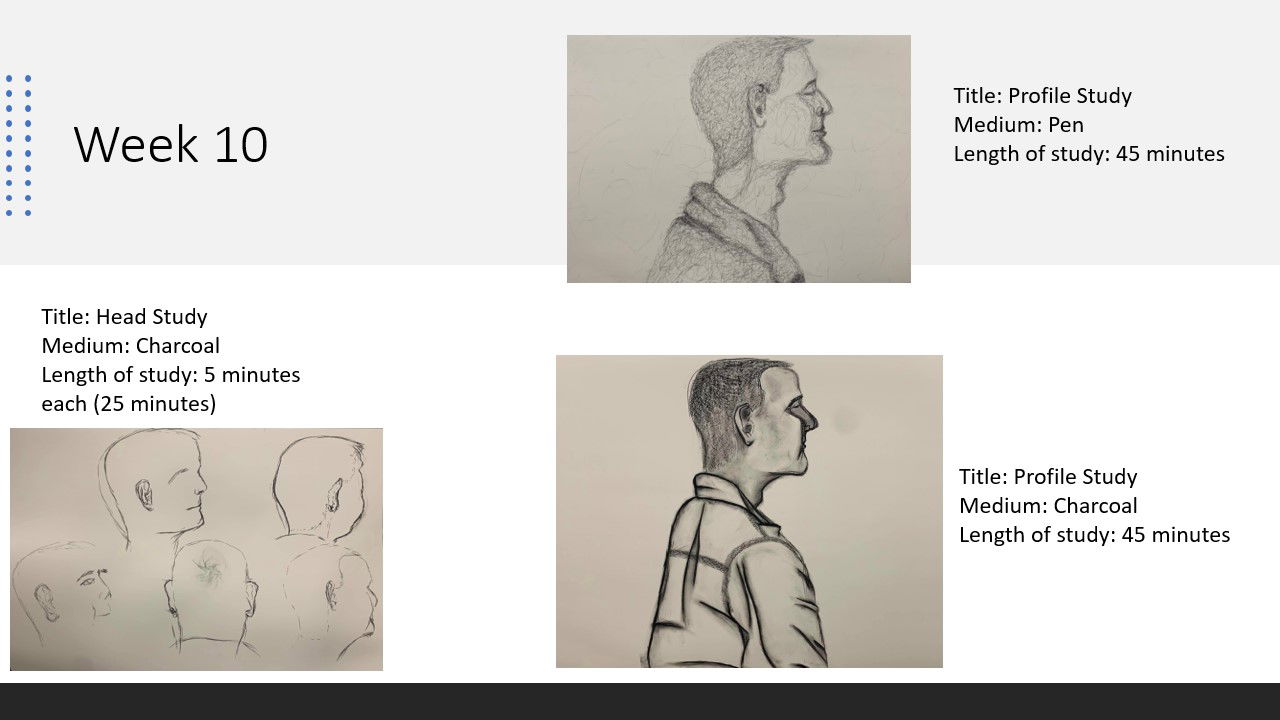 Week 10

Title: Profile Study
Medium: Pen
Length of study: 45 minutes

Title: Head Study
Medium: Charcoal
Length of study: 5 minutes each (25 minutes)

Title: Profile Study
Medium: Charcoal
Length of study: 45 minutes