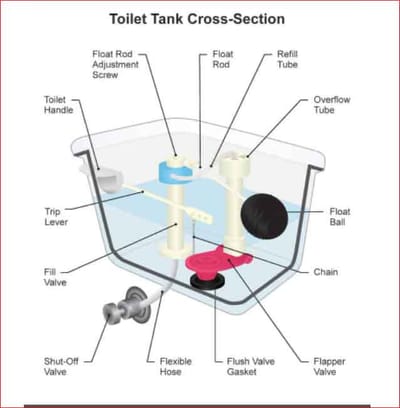 Toilet Tank Cross-Section

Float Rod Adjustment Screw

Float Rod

Refill Tube

Toilet Handle

Overflow Tube

Trip Lever

Float Ball

Fill Valve

Chain

Shut-Off Valve

Flexible Hose

Flush Valve Gasket

Flapper Valve