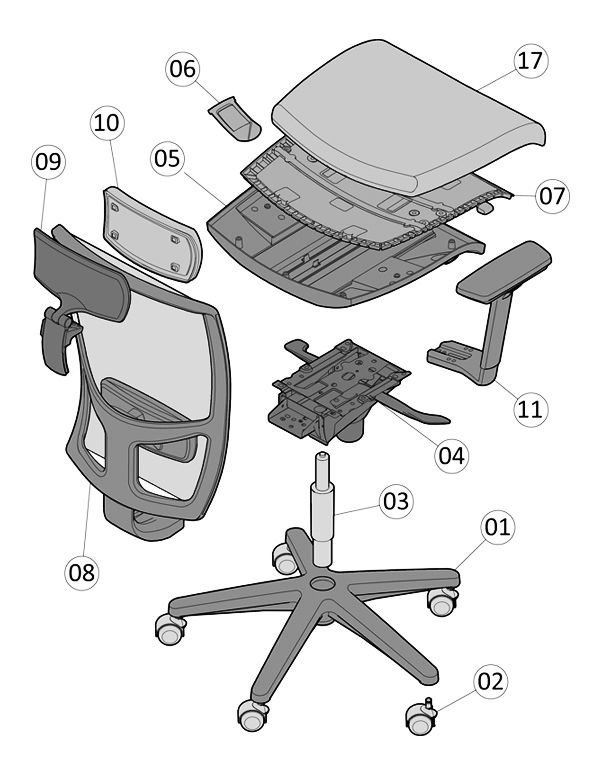 06
17
10
09
05
07
11
04
03
01
08
02