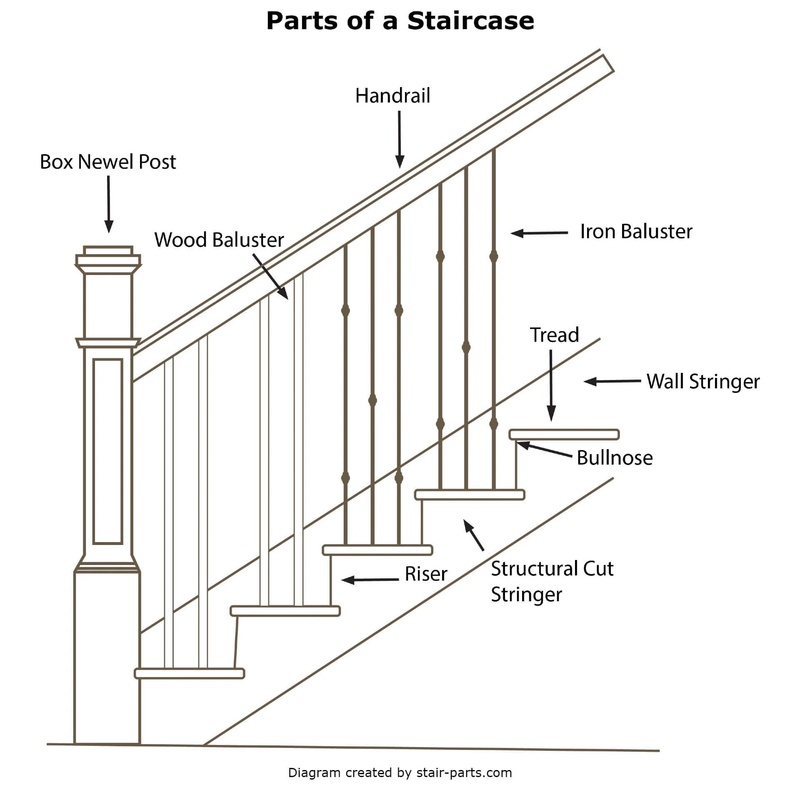 Parts of a Staircase

Handrail

Box Newel Post

Wood Baluster

Iron Baluster

Tread

Wall Stringer

Bullnose

Riser

Structural Cut Stringer

Diagram created by stair-parts.com