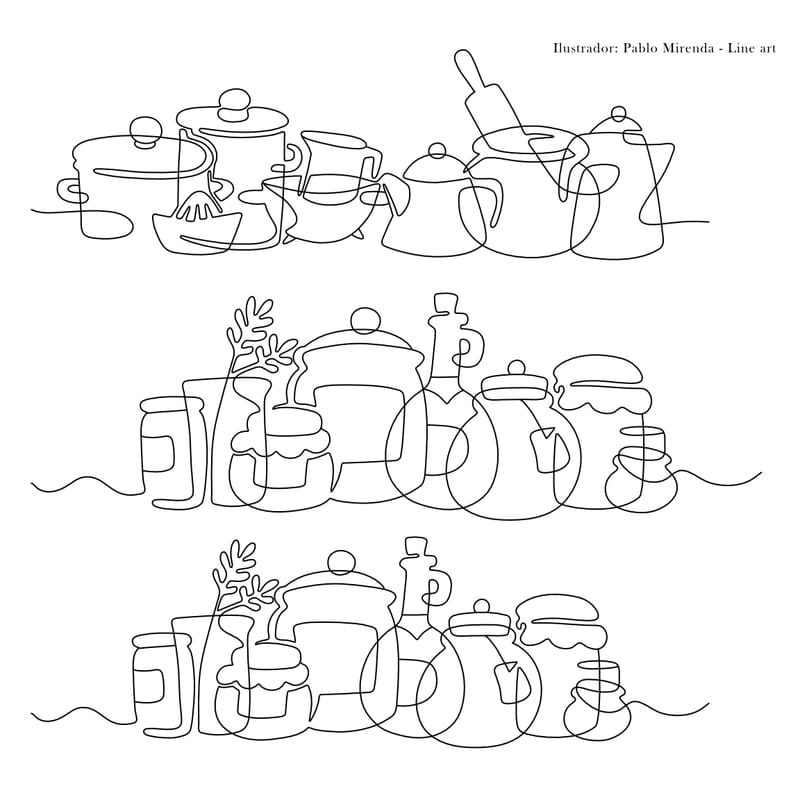 Ilustrador: Pablo Mirenda - Line art