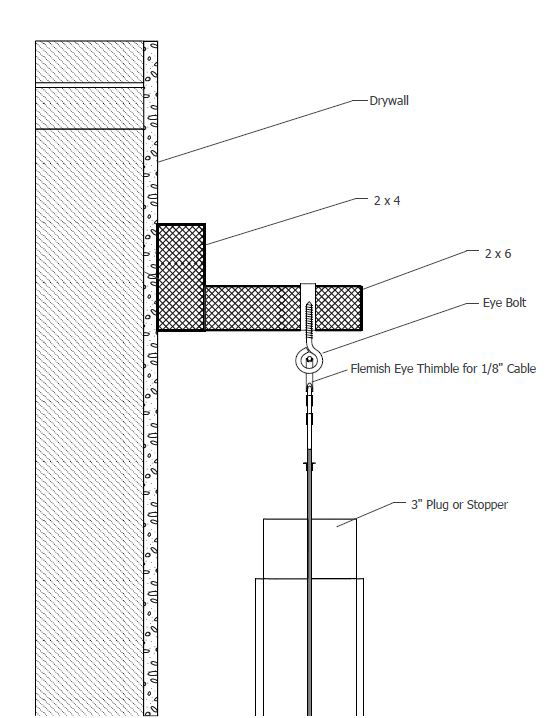 Drywall

2 x 4

2 x 6

Eye Bolt

Flemish Eye Thimble for 1/8" Cable

3" Plug or Stopper