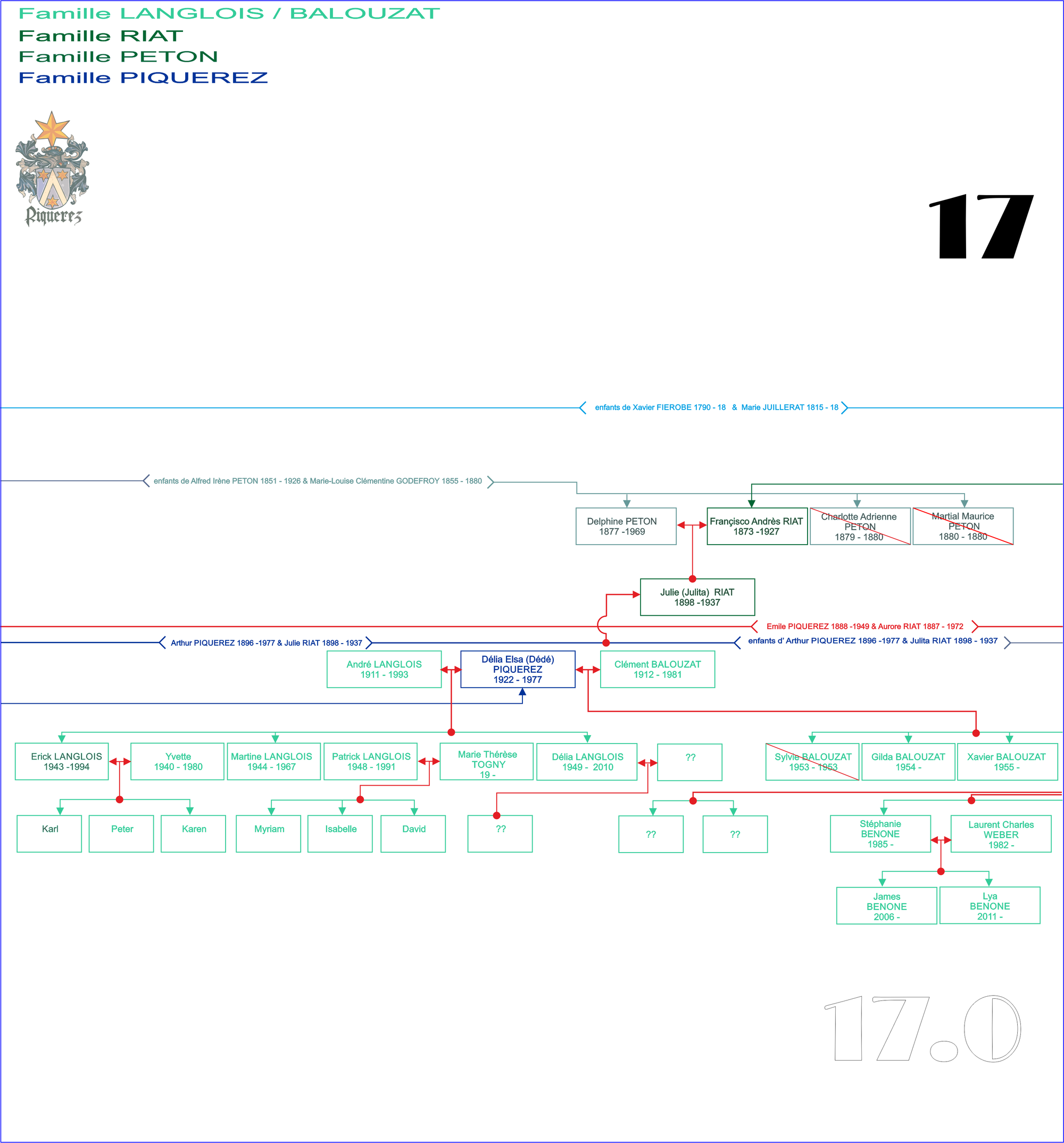 Famille LANGLOIS / BALOUZAT
Famille RIAT
Famille PETON
Famille PIQUEREZ

Piquerez

17

enfants de Xavier FIEROBE 1790 - 18 & Marie JUILLERAT 1815 - 18

enfants de Alfred Irène PETON 1851 - 1926 & Marie-Louise Clémentine GODEFROY 1855 - 1880

Delphine PETON
1877 -1969

Françisco Andrès RIAT
1873 -1927

Charlotte Adrienne PETON
1879 - 1880

Martial Maurice PETON
1880 - 1880

Julie (Julita) RIAT
1898 -1937

Emile PIQUEREZ 1888 -1949 & Aurore RIAT 1887 - 1972

Arthur PIQUEREZ 1896 -1977 & Julie RIAT 1898 - 1937

enfants d' Arthur PIQUEREZ 1896 -1977 & Julita RIAT 1898 - 1937

André LANGLOIS
1911 - 1993

Délia Elsa (Dédé) PIQUEREZ
1922 - 1977

Clément BALOUZAT
1912 - 1981

Erick LANGLOIS
1943 -1994

Yvette
1940 - 1980

Martine LANGLOIS
1944 - 1967

Patrick LANGLOIS
1948 - 1991

Marie Thérèse TOGNY
19 -

Délia LANGLOIS
1949 - 2010

??

Sylvie BALOUZAT
1953 - 1953

Gilda BALOUZAT
1954 -

Xavier BALOUZAT
1955 -

Karl

Peter

Karen

Myriam

Isabelle

David

??

??

??

Stéphanie BENONE
1985 -

Laurent Charles WEBER
1982 -

James BENONE
2006 -

Lya BENONE
2011 -

17.0