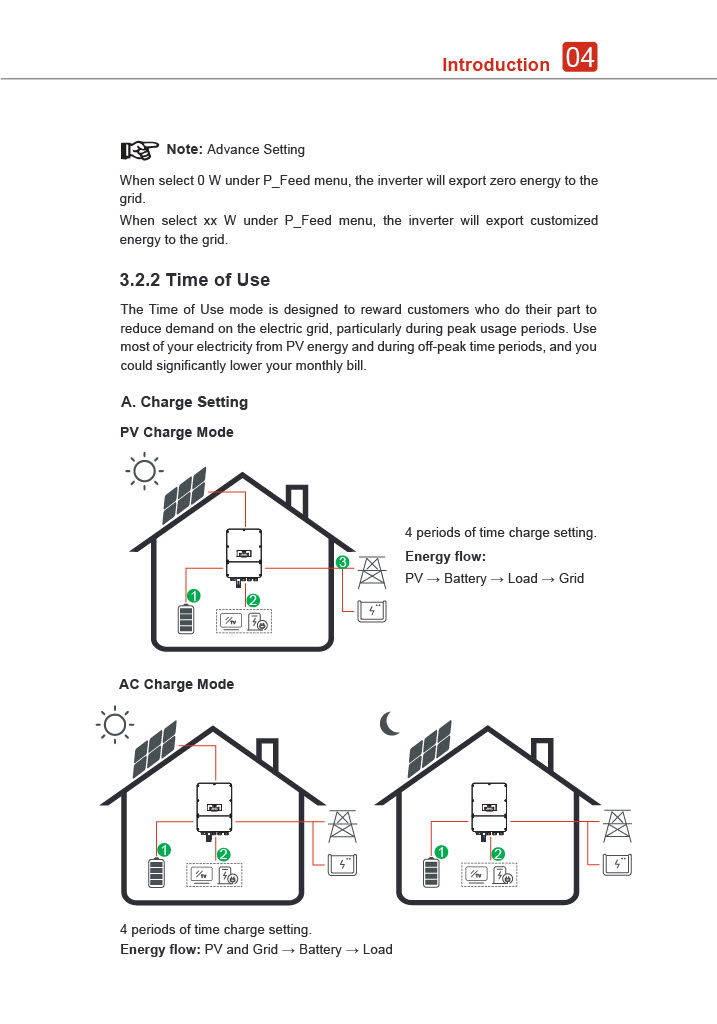 Introduction 04

Note: Advance Setting

When select 0 W under P_Feed menu, the inverter will export zero energy to the grid.
When select xx W under P_Feed menu, the inverter will export customized energy to the grid.

3.2.2 Time of Use

The Time of Use mode is designed to reward customers who do their part to reduce demand on the electric grid, particularly during peak usage periods. Use most of your electricity from PV energy and during off-peak time periods, and you could significantly lower your monthly bill.

A. Charge Setting

PV Charge Mode

1 2 3

4 periods of time charge setting.
Energy flow:
PV → Battery → Load → Grid

AC Charge Mode

1 2

1 2

4 periods of time charge setting.
Energy flow: PV and Grid → Battery → Load