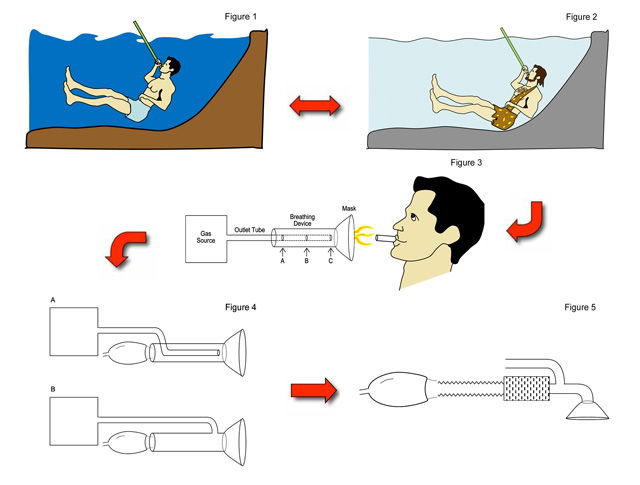 Figure 1

Figure 2

Figure 3

Gas Source

Outlet Tube

Breathing Device

Mask

A

B

C

A

Figure 4

B

Figure 5