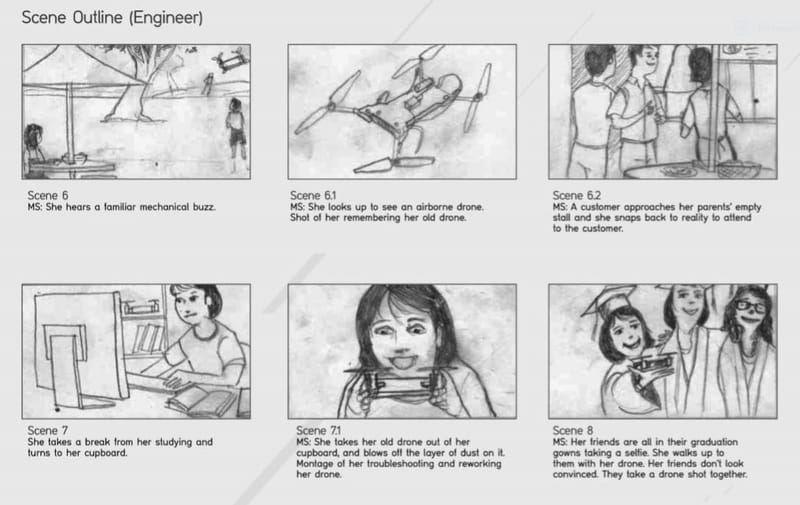 Scene Outline (Engineer)

Scene 6
MS: She hears a familiar mechanical buzz.

Scene 6.1
MS: She looks up to see an airborne drone. Shot of her remembering her old drone.

Scene 6.2
MS: A customer approaches her parents' empty stall and she snaps back to reality to attend to the customer.

Scene 7
She takes a break from her studying and turns to her cupboard.

Scene 7.1
MS: She takes her old drone out of her cupboard, and blows off the layer of dust on it. Montage of her troubleshooting and reworking her drone.

Scene 8
MS: Her friends are all in their graduation gowns taking a selfie. She walks up to them with her drone. Her friends don't look convinced. They take a drone shot together.