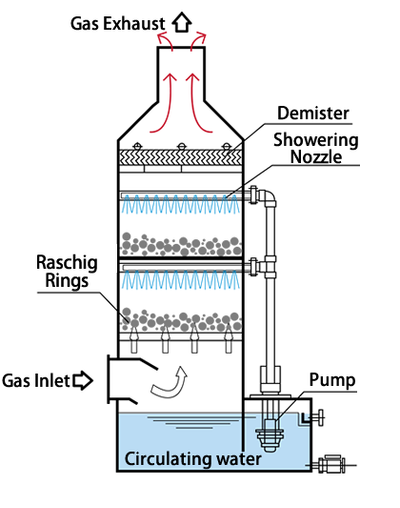 Gas Exhaust

Demister

Showering Nozzle

Raschig Rings

Gas Inlet

Pump

Circulating water