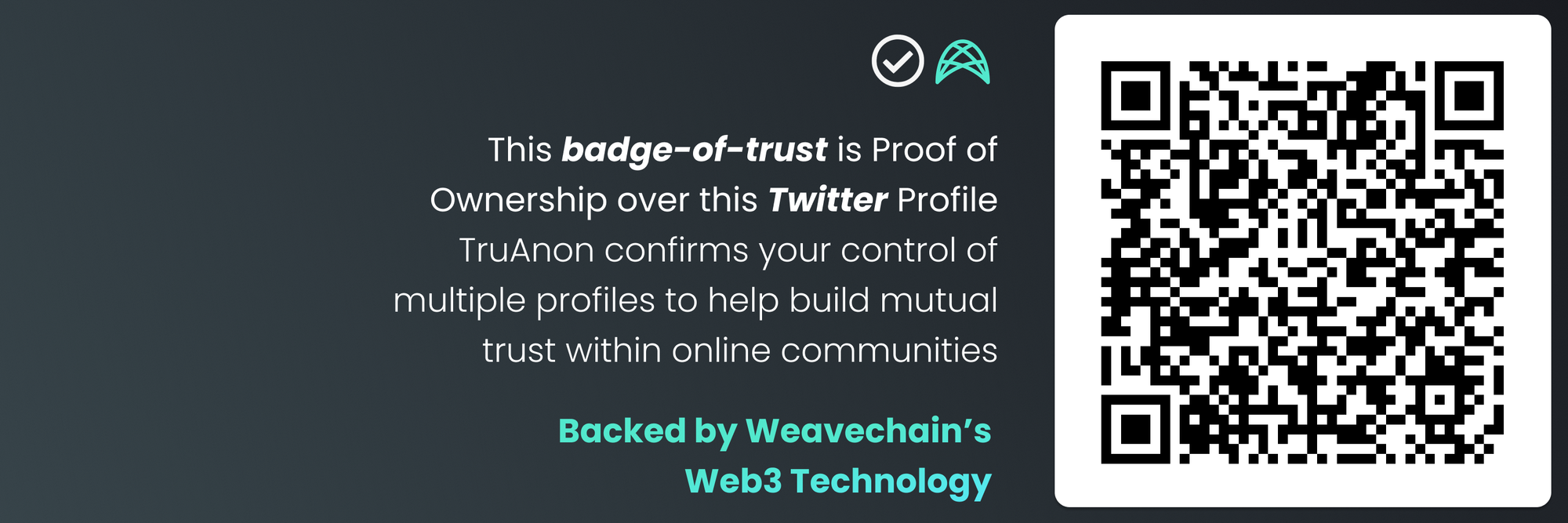 This badge-of-trust is Proof of Ownership over this Twitter Profile TruAnon confirms your control of multiple profiles to help build mutual trust within online communities

Backed by Weavechain's Web3 Technology