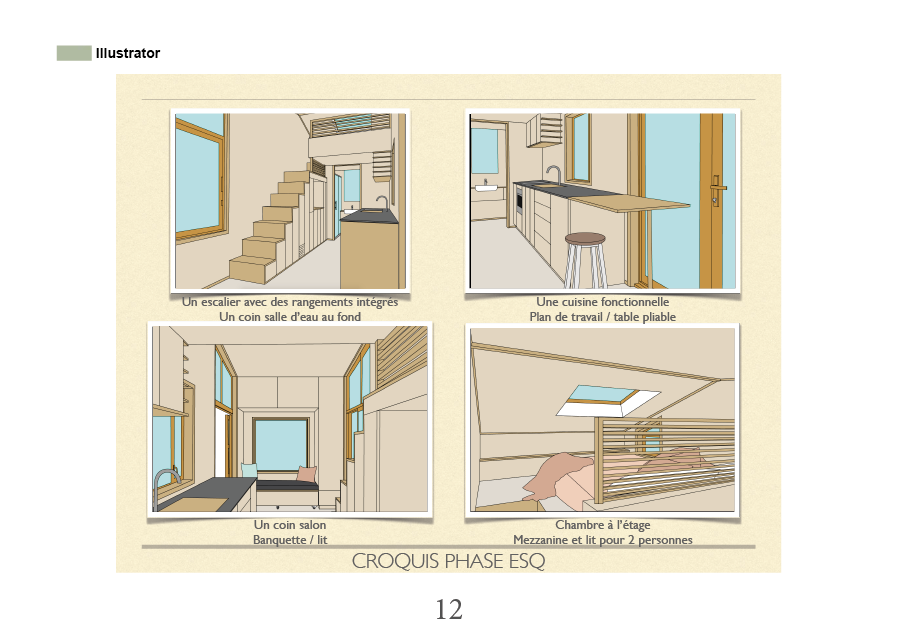 Illustrator

Un escalier avec des rangements intégrés
Un coin salle d'eau au fond

Une cuisine fonctionnelle
Plan de travail / table pliable

Un coin salon
Banquette / lit

Chambre à l'étage
Mezzanine et lit pour 2 personnes

CROQUIS PHASE ESQ

12