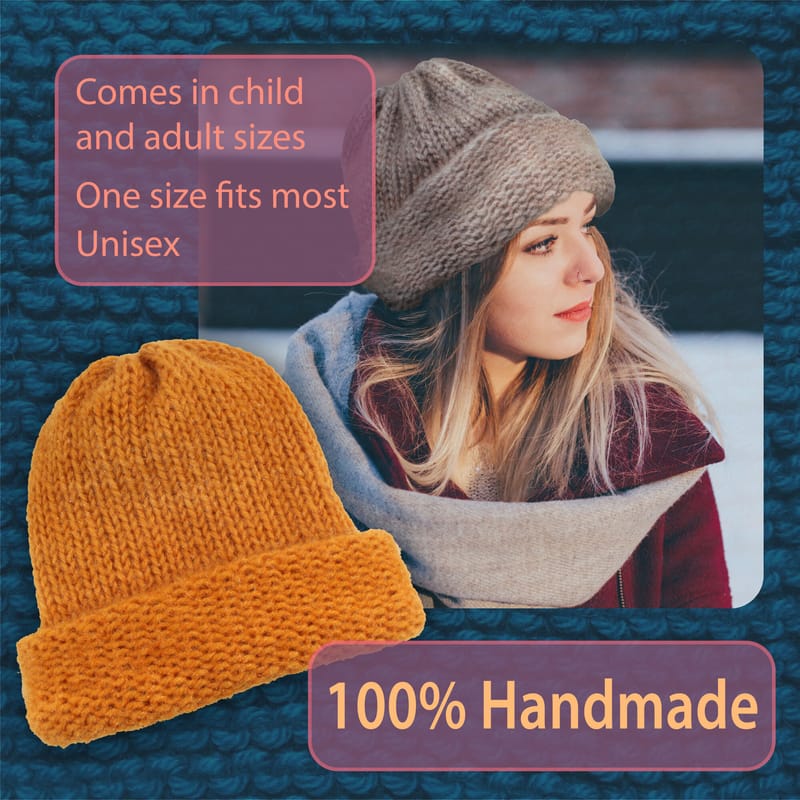 Comes in child and adult sizes

One size fits most

Unisex

100% Handmade