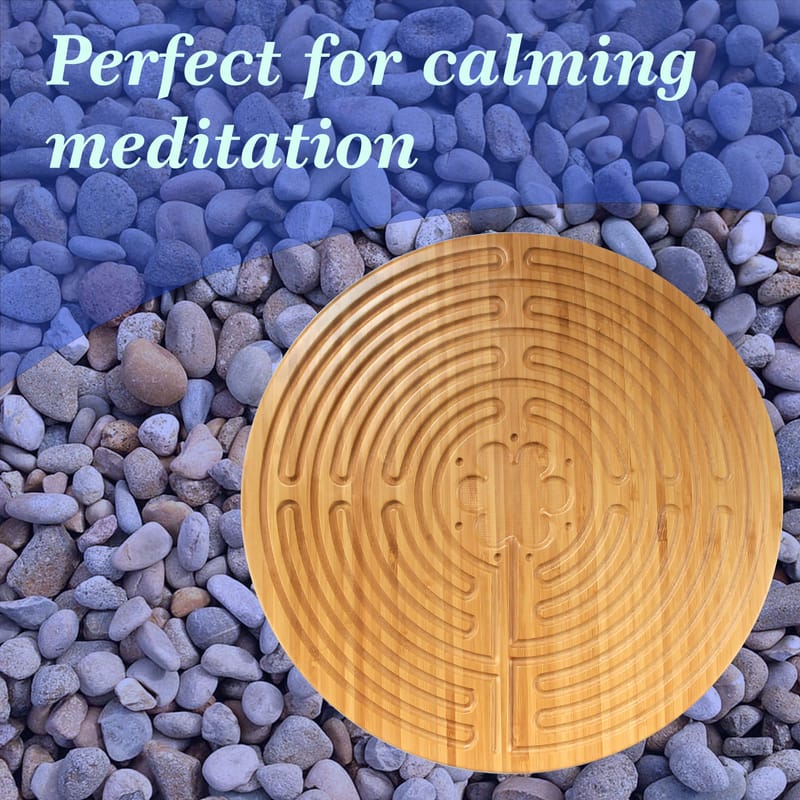 Perfect for calming meditation