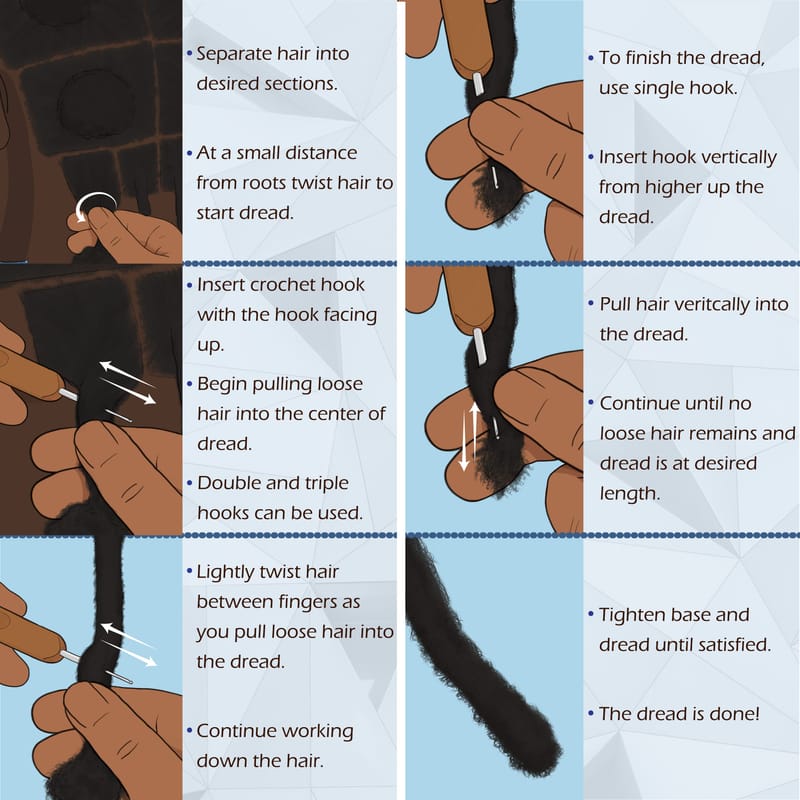 • Separate hair into desired sections.

• At a small distance from roots twist hair to start dread.

• Insert crochet hook with the hook facing up.

• Begin pulling loose hair into the center of dread.

• Double and triple hooks can be used.

• Lightly twist hair between fingers as you pull loose hair into the dread.

• Continue working down the hair.

• To finish the dread, use single hook.

• Insert hook vertically from higher up the dread.

• Pull hair veritcally into the dread.

• Continue until no loose hair remains and dread is at desired length.

• Tighten base and dread until satisfied.

• The dread is done!