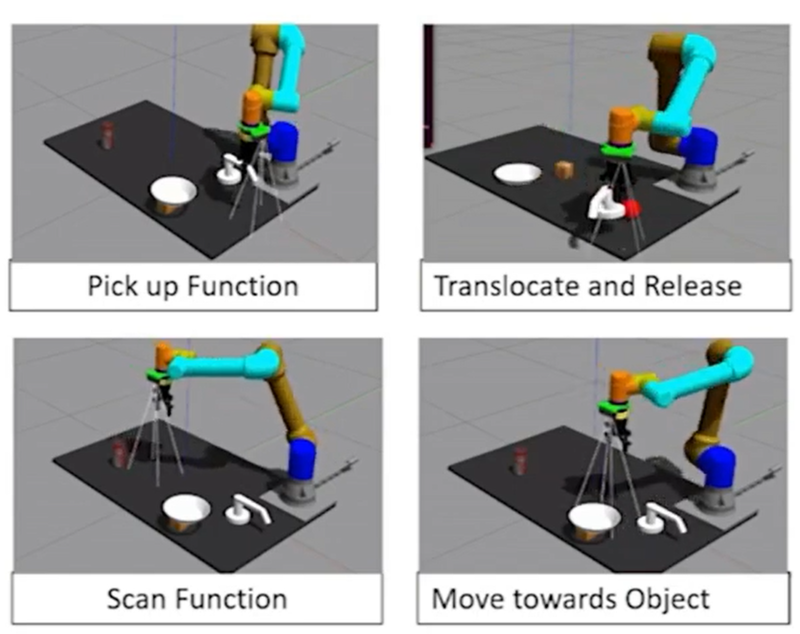 Pick up Function

Translocate and Release

Scan Function

Move towards Object