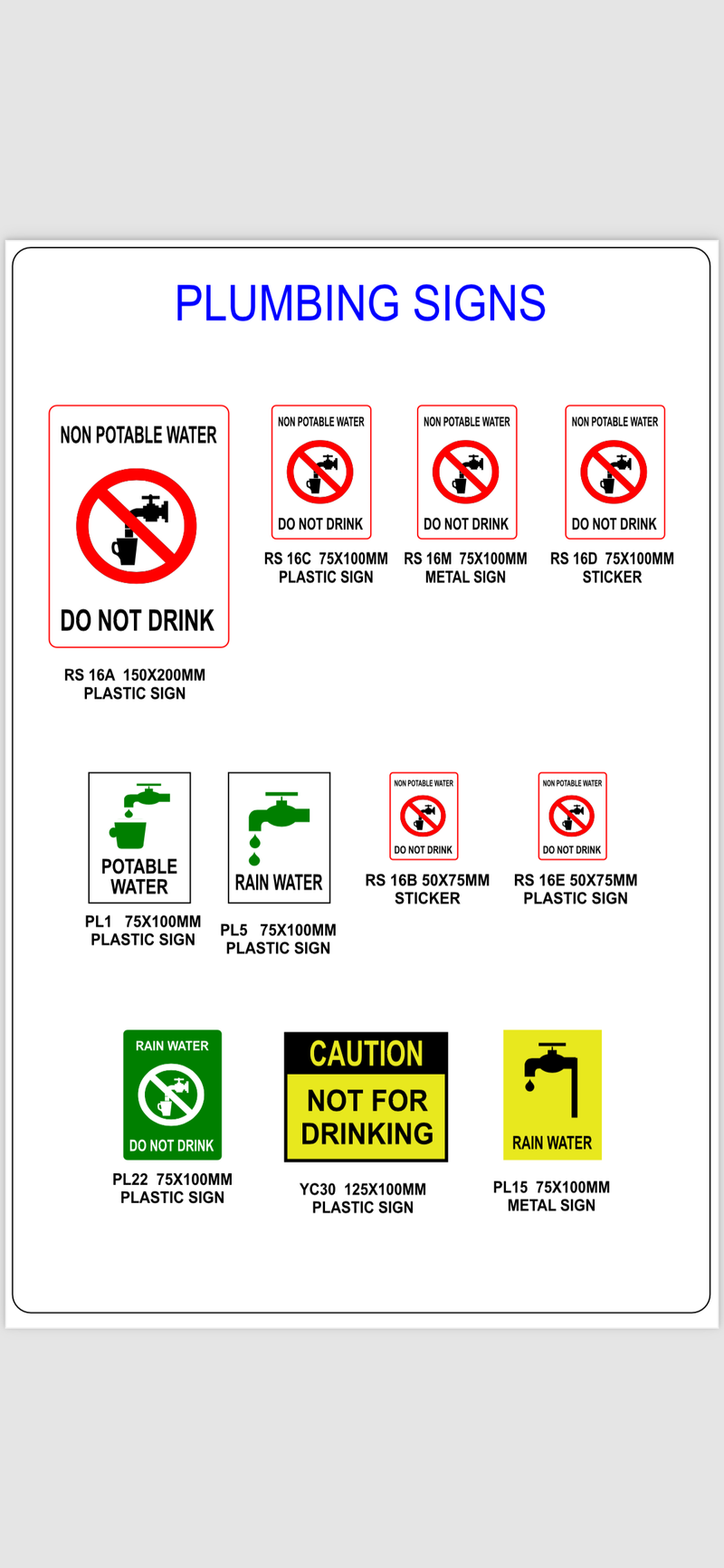 PLUMBING SIGNS

NON POTABLE WATER
DO NOT DRINK
RS 16A 150X200MM
PLASTIC SIGN

NON POTABLE WATER
DO NOT DRINK
RS 16C 75X100MM
PLASTIC SIGN

NON POTABLE WATER
DO NOT DRINK
RS 16M 75X100MM
METAL SIGN

NON POTABLE WATER
DO NOT DRINK
RS 16D 75X100MM
STICKER

POTABLE WATER
PL1 75X100MM
PLASTIC SIGN

RAIN WATER
PL5 75X100MM
PLASTIC SIGN

NON POTABLE WATER
DO NOT DRINK
RS 16B 50X75MM
STICKER

NON POTABLE WATER
DO NOT DRINK
RS 16E 50X75MM
PLASTIC SIGN

RAIN WATER
DO NOT DRINK
PL22 75X100MM
PLASTIC SIGN

CAUTION
NOT FOR DRINKING
YC30 125X100MM
PLASTIC SIGN

RAIN WATER
PL15 75X100MM
METAL SIGN